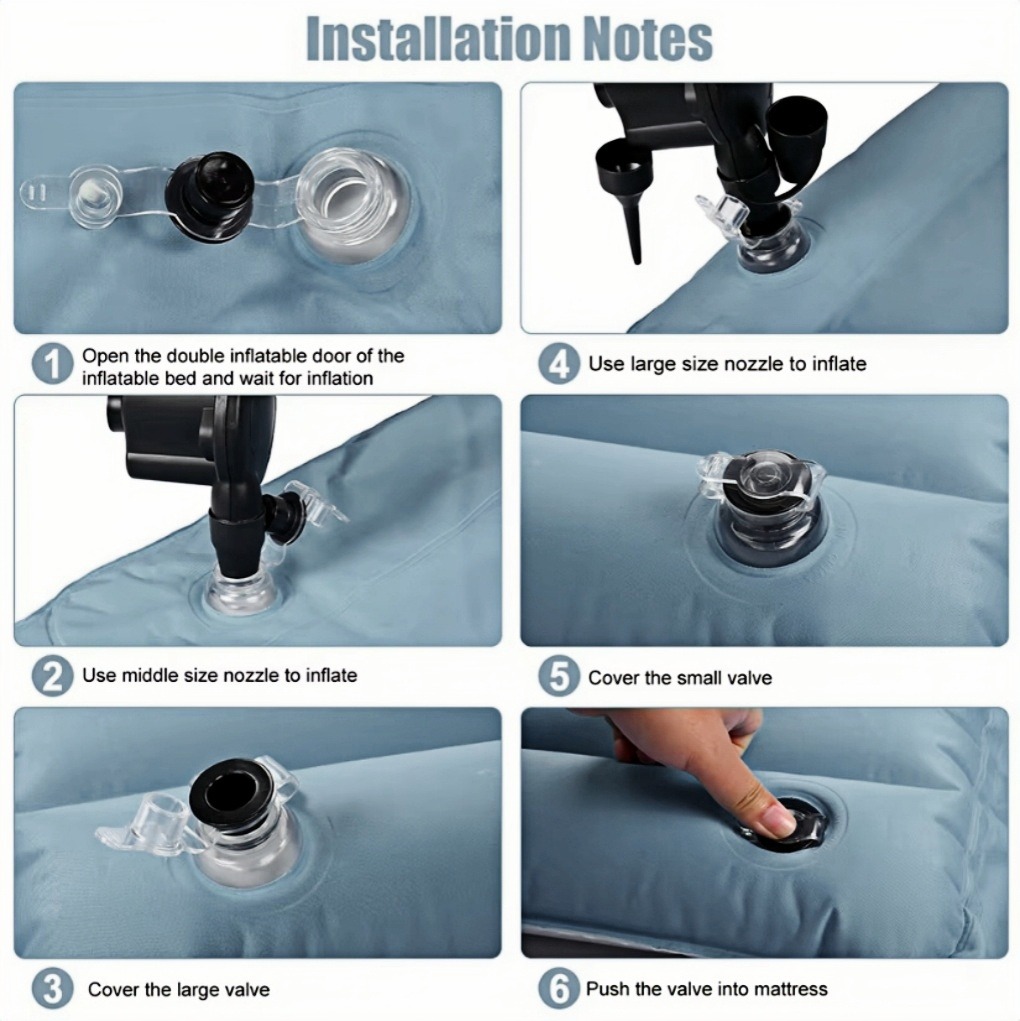 Installation Notes

1 Open the double inflatable door of the inflatable bed and wait for inflation

2 Use middle size nozzle to inflate

3 Cover the large valve

4 Use large size nozzle to inflate

5 Cover the small valve

6 Push the valve into mattress